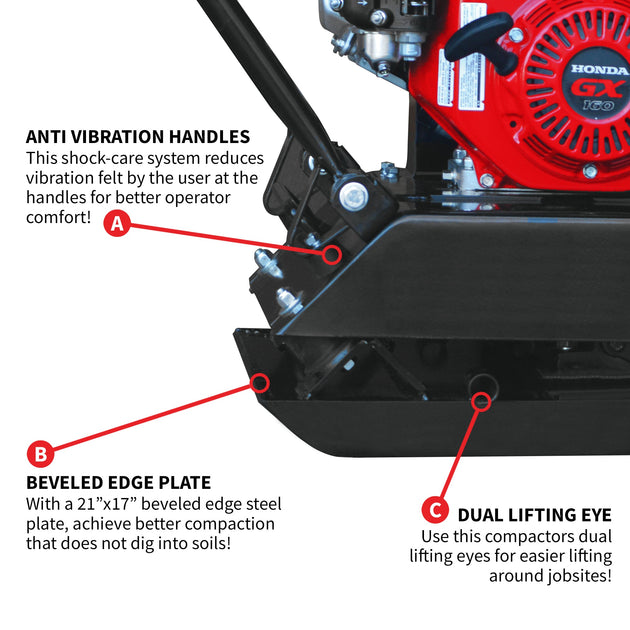 HONDA
GX
160

ANTI VIBRATION HANDLES
This shock-care system reduces vibration felt by the user at the handles for better operator comfort!

A

B

BEVELED EDGE PLATE
With a 21”x17” beveled edge steel plate, achieve better compaction that does not dig into soils!

C DUAL LIFTING EYE
Use this compactors dual lifting eyes for easier lifting around jobsites!