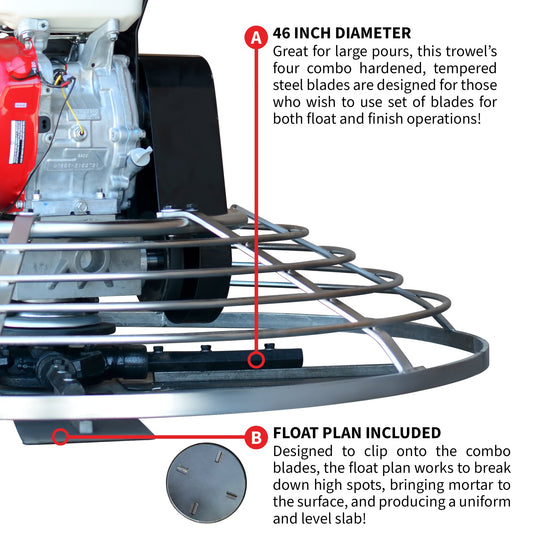 A
46 INCH DIAMETER
Great for large pours, this trowel's four combo hardened, tempered steel blades are designed for those who wish to use set of blades for both float and finish operations!

B
FLOAT PLAN INCLUDED
Designed to clip onto the combo blades, the float plan works to break down high spots, bringing mortar to the surface, and producing a uniform and level slab!